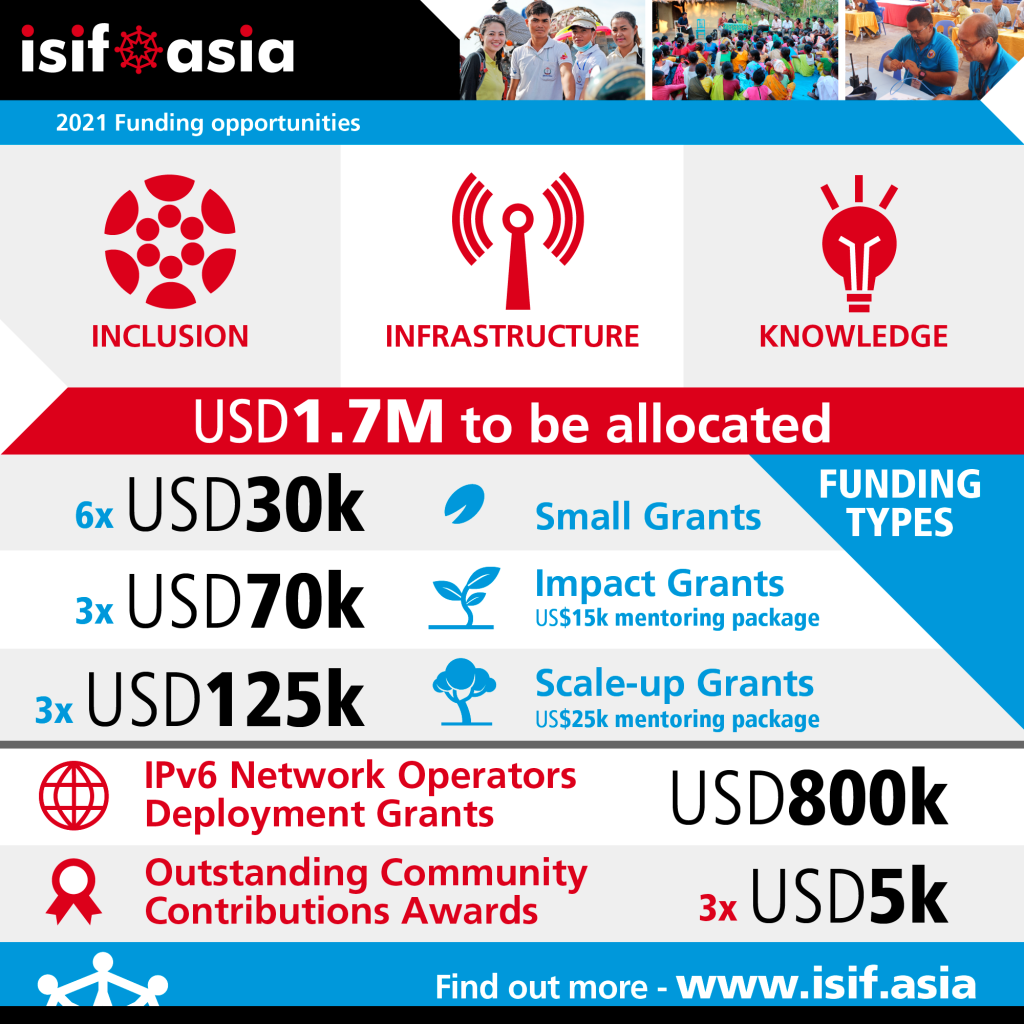 isif asia

2021 Funding opportunities

INCLUSION

INFRASTRUCTURE

KNOWLEDGE

USD1.7M to be allocated

FUNDING TYPES

6x USD30k Small Grants

3x USD70k Impact Grants
US$15k mentoring package

3x USD125k Scale-up Grants
US$25k mentoring package

IPv6 Network Operators Deployment Grants USD800k

Outstanding Community Contributions Awards 3x USD5k

Find out more - www.isif.asia