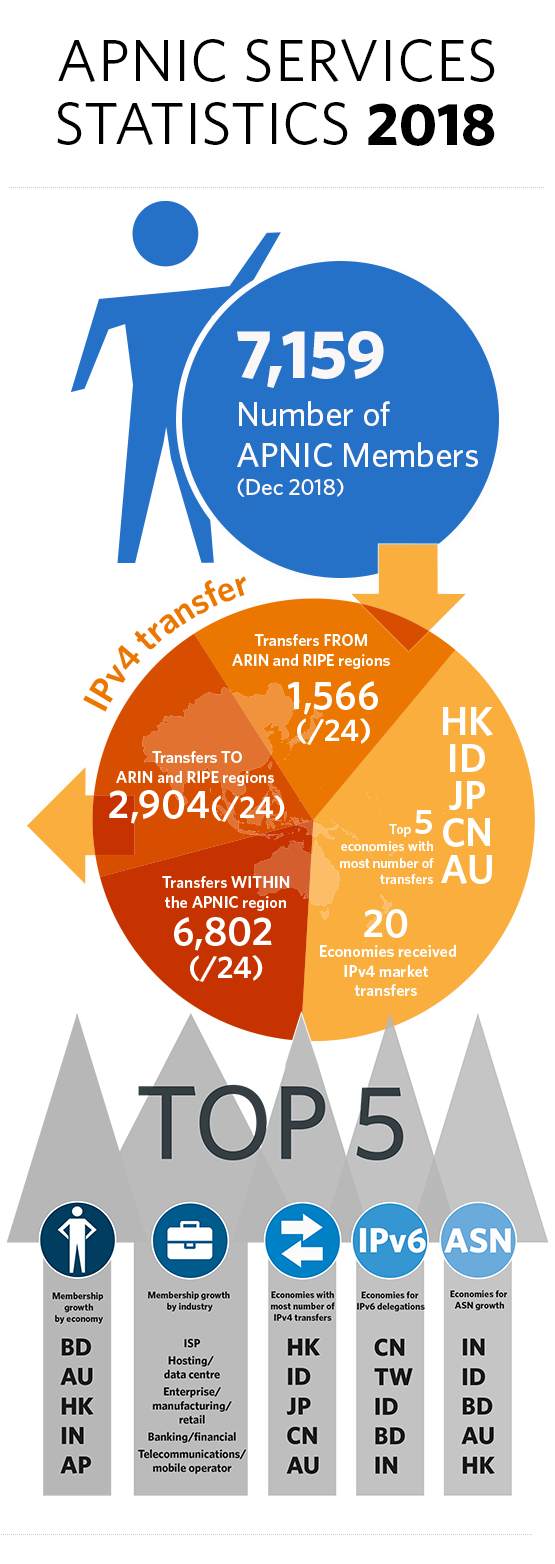 APNIC SERVICES STATISTICS 2018

7,159
Number of APNIC Members
(Dec 2018)

IPv4 transfer

Transfers FROM ARIN and RIPE regions
1,566 (/24)

Transfers TO ARIN and RIPE regions
2,904 (/24)

Transfers WITHIN the APNIC region
6,802 (/24)

HK
ID
JP
CN
AU
Top 5 economies with most number of transfers

20
Economies received IPv4 market transfers

TOP 5

Membership growth by economy
BD
AU
HK
IN
AP

Membership growth by industry
ISP
Hosting/ data centre
Enterprise/ manufacturing/ retail
Banking/financial
Telecommunications/ mobile operator

Economies with most number of IPv4 transfers
HK
ID
JP
CN
AU

IPv6
Economies for IPv6 delegations
CN
TW
ID
BD
IN

ASN
Economies for ASN growth
IN
ID
BD
AU
HK