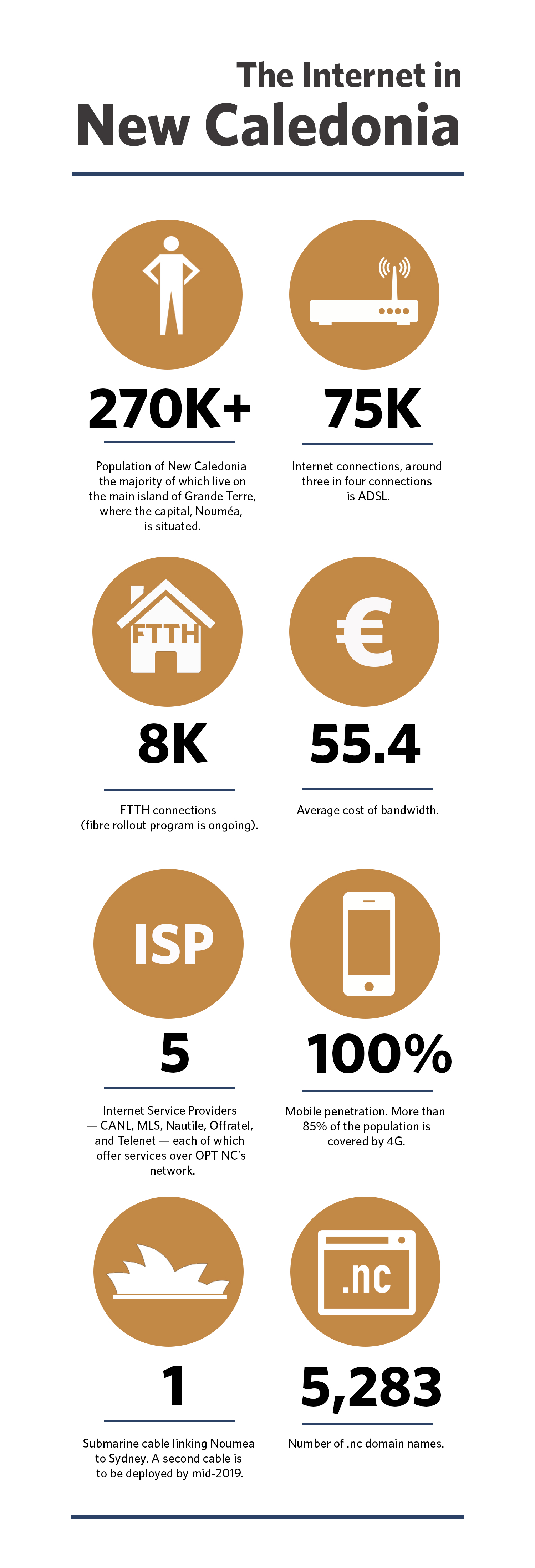 The Internet in
New Caledonia

270K+

Population of New Caledonia the majority of which live on the main island of Grande Terre, where the capital, Nouméa, is situated.

75K

Internet connections, around three in four connections is ADSL.

FTTH

8K

FTTH connections (fibre rollout program is ongoing).

€

55.4

Average cost of bandwidth.

ISP

5

Internet Service Providers — CANL, MLS, Nautile, Offratel, and Telenet — each of which offer services over OPT NC's network.

100%

Mobile penetration. More than 85% of the population is covered by 4G.

1

Submarine cable linking Noumea to Sydney. A second cable is to be deployed by mid-2019.

.nc

5,283

Number of .nc domain names.