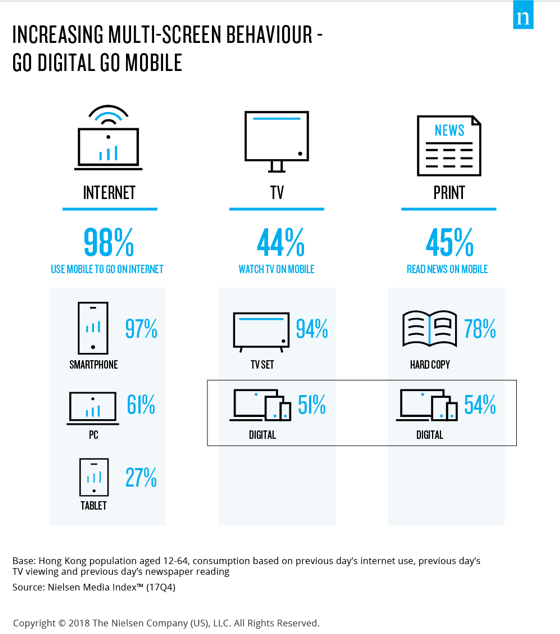 n

INCREASING MULTI-SCREEN BEHAVIOUR - GO DIGITAL GO MOBILE

INTERNET

98%
USE MOBILE TO GO ON INTERNET

97%
SMARTPHONE

61%
PC

27%
TABLET

TV

44%
WATCH TV ON MOBILE

94%
TV SET

51%
DIGITAL

NEWS

PRINT

45%
READ NEWS ON MOBILE

78%
HARD COPY

54%
DIGITAL

Base: Hong Kong population aged 12-64, consumption based on previous day's internet use, previous day's TV viewing and previous day's newspaper reading
Source: Nielsen Media Index™ (17Q4)

Copyright © 2018 The Nielsen Company (US), LLC. All Rights Reserved.