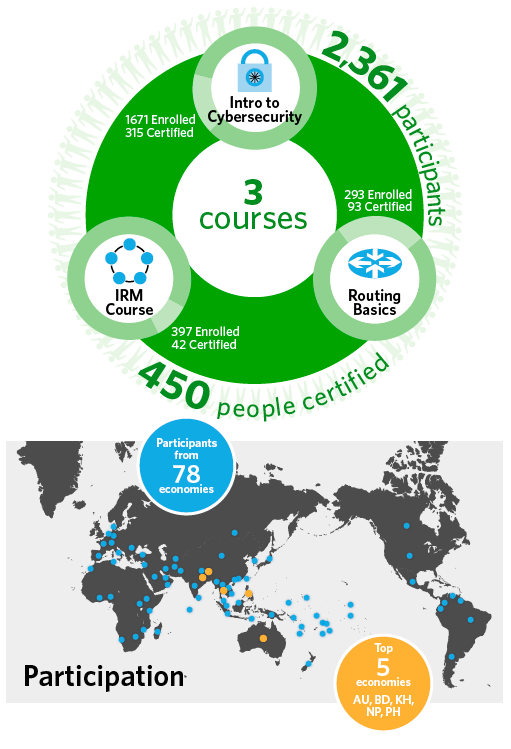 2,361 participants

Intro to Cybersecurity

1671 Enrolled
315 Certified

3 courses

293 Enrolled
93 Certified

IRM Course

Routing Basics

397 Enrolled
42 Certified

450 people certified

Participants from 78 economies

Participation

Top 5 economies AU, BD, KH, NP, PH