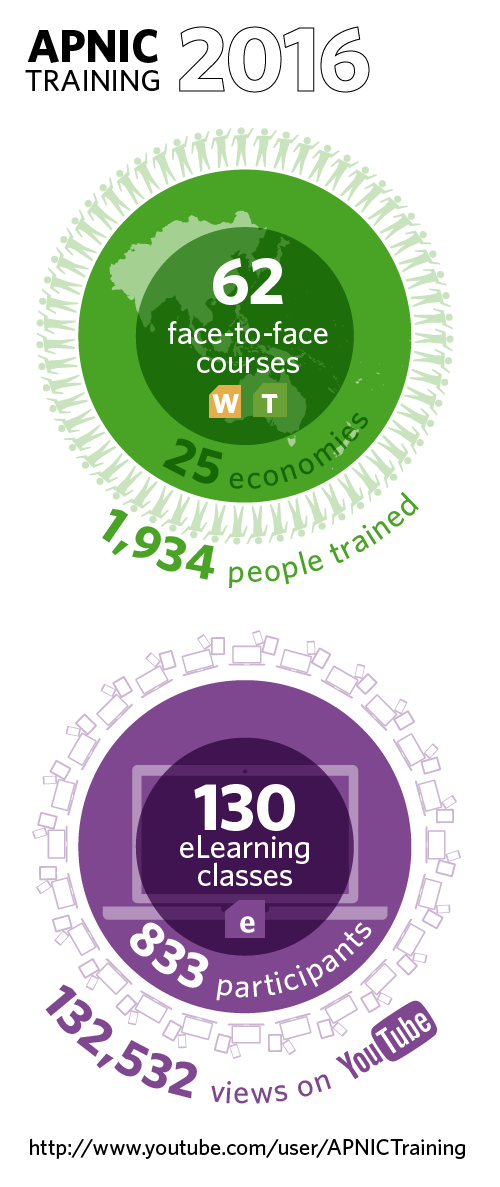 APNIC TRAINING 2016

62
face-to-face courses
W T

25 economies

1,934 people trained

130
eLearning classes
e

833 participants

132,532 views on YouTube

http://www.youtube.com/user/APNICTraining