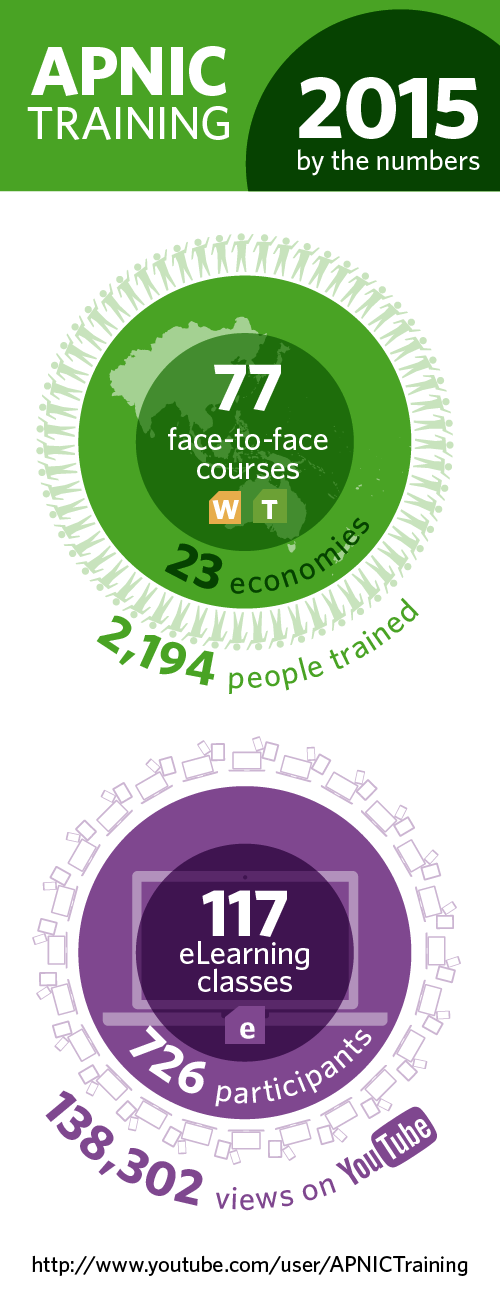 APNIC TRAINING

2015 by the numbers

77 face-to-face courses

W T

23 economies

2,194 people trained

117 eLearning classes

e

726 participants

138,302 views on YouTube

http://www.youtube.com/user/APNICTraining